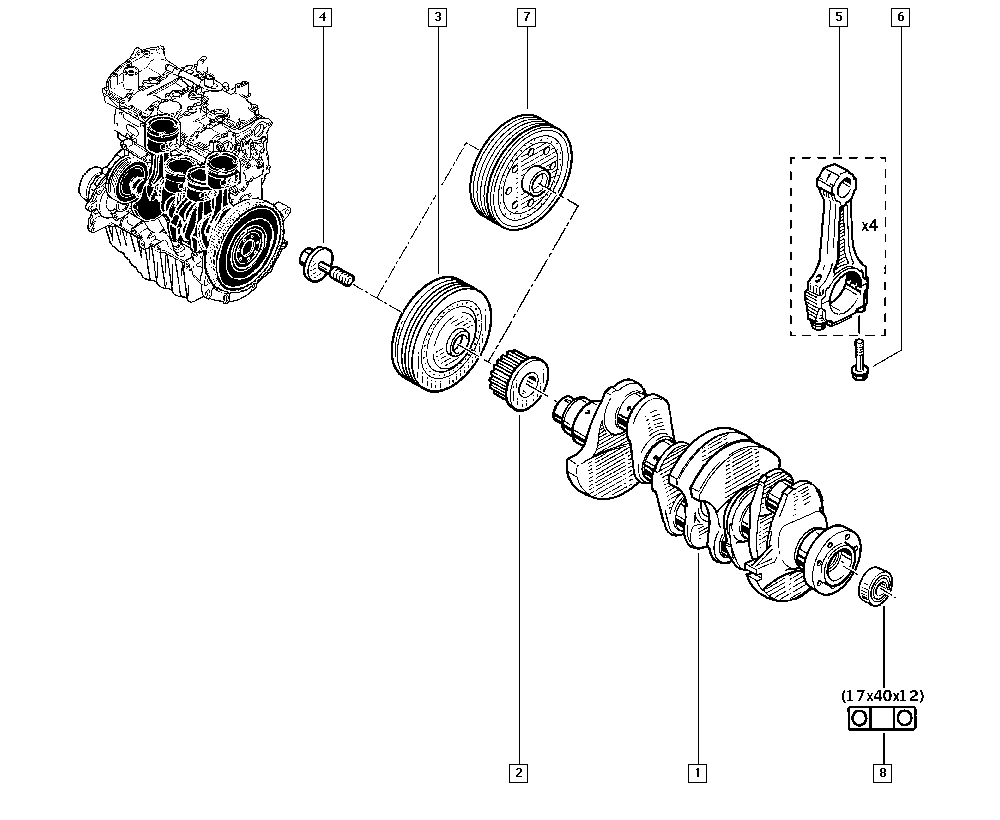 4
3
7
5
6
x4
(17x40x12)
2
1
8